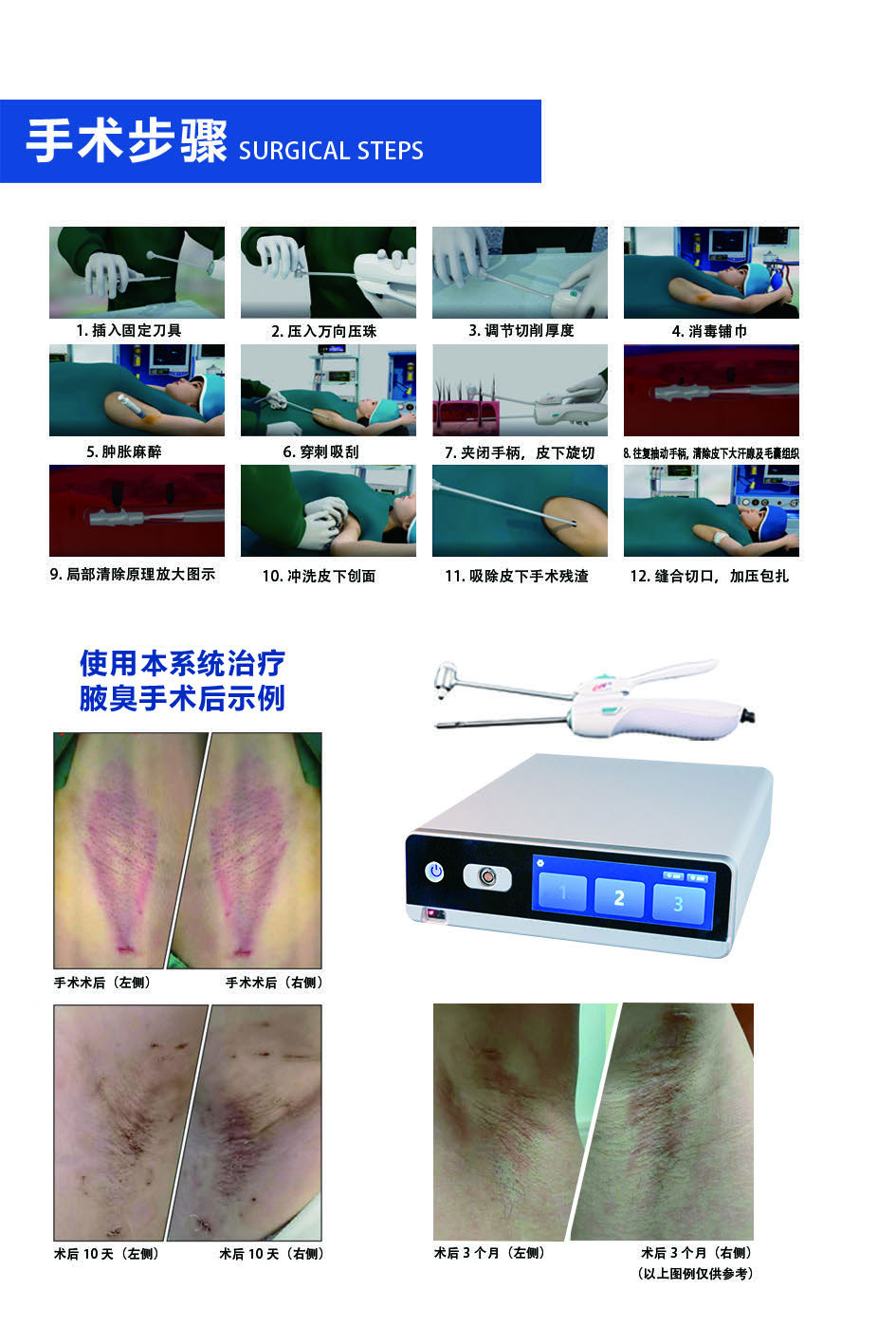 手术步骤 SURGICAL STEPS

1. 插入固定刀具

2. 压入万向压珠

3. 调节切削厚度

4. 消毒铺巾

5. 肿胀麻醉

6. 穿刺吸刮

7. 夹闭手柄，皮下旋切

8. 往复抽动手柄，清除皮下大汗腺及毛囊组织

9. 局部清除原理放大图示

10. 冲洗皮下创面

11. 吸除皮下手术残渣

12. 缝合切口，加压包扎

使用本系统治疗
腋臭手术后示例

1 2 3

手术术后（左侧） 手术术后（右侧）

术后 10 天（左侧） 术后 10 天（右侧）

术后 3 个月（左侧） 术后 3 个月（右侧）

（以上图例仅供参考）